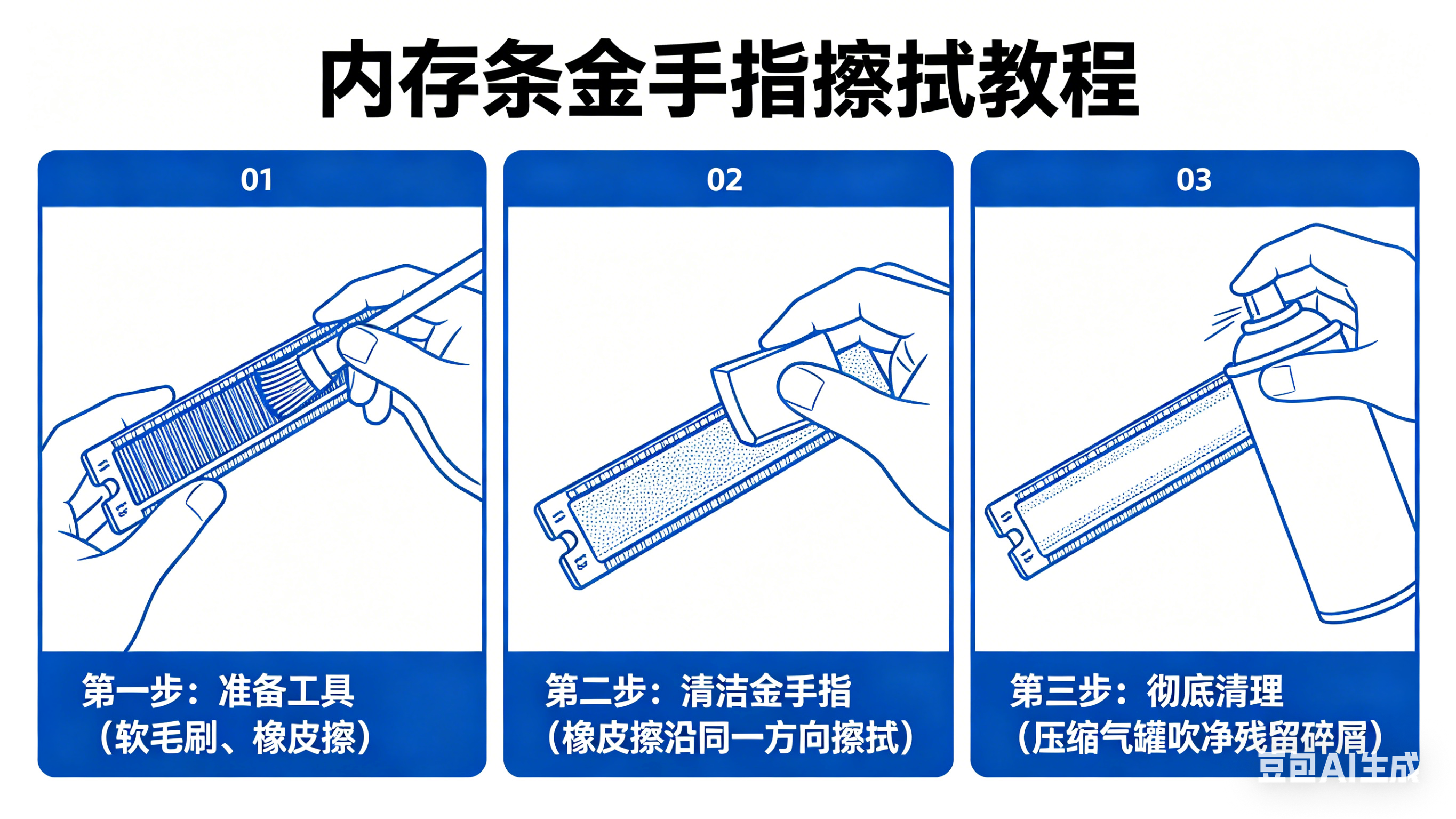 内存条金手指擦拭教程

01

第一步：准备工具
（软毛刷、橡皮擦）

02

第二步：清洁金手指
（橡皮擦沿同一方向擦拭）

03

第三步：彻底清理
（压缩气罐吹净残留碎屑）

豆包AI生成