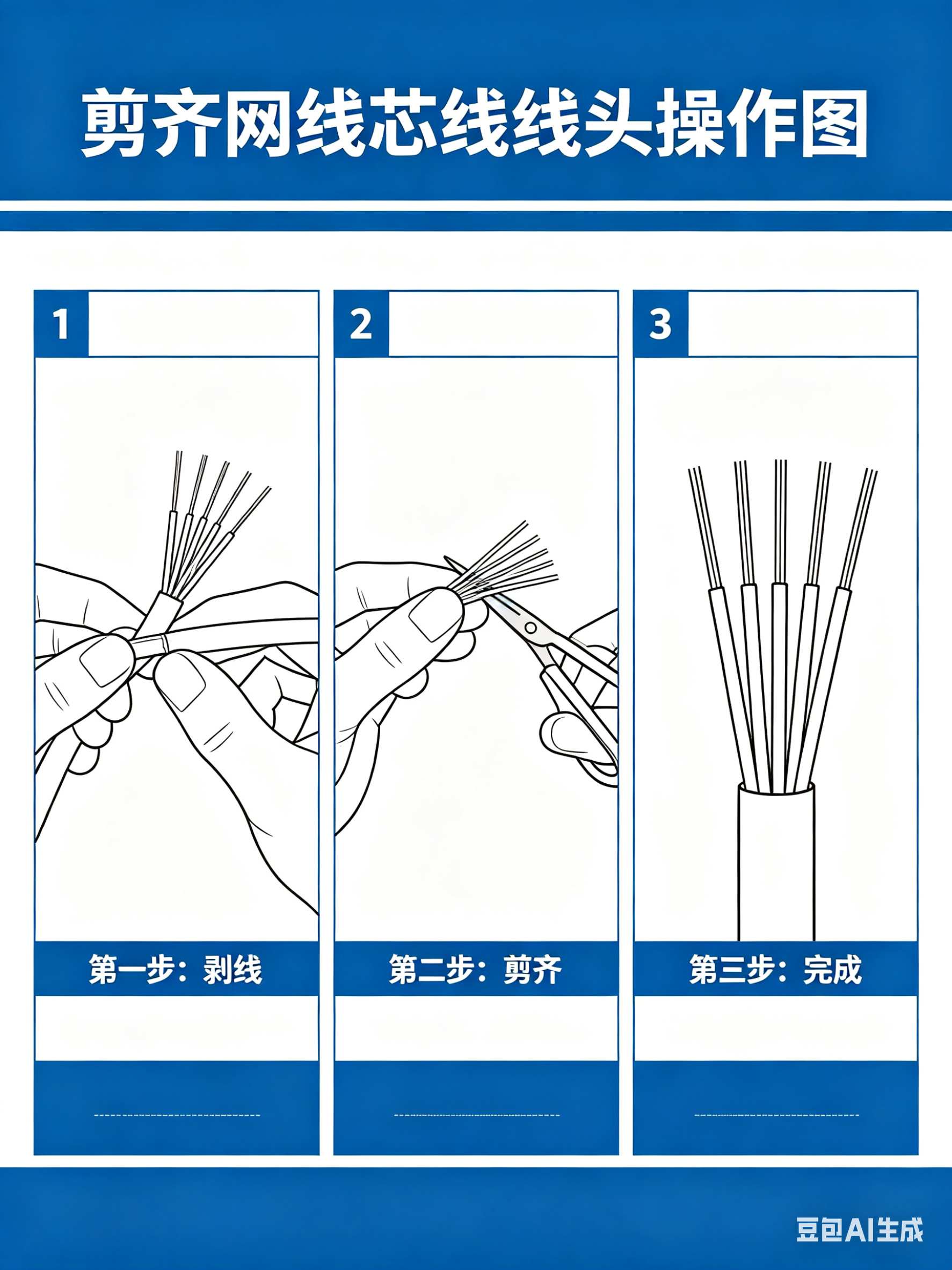 剪齐网线芯线线头操作图

1

第一步：剥线

2

第二步：剪齐

3

第三步：完成

豆包AI生成