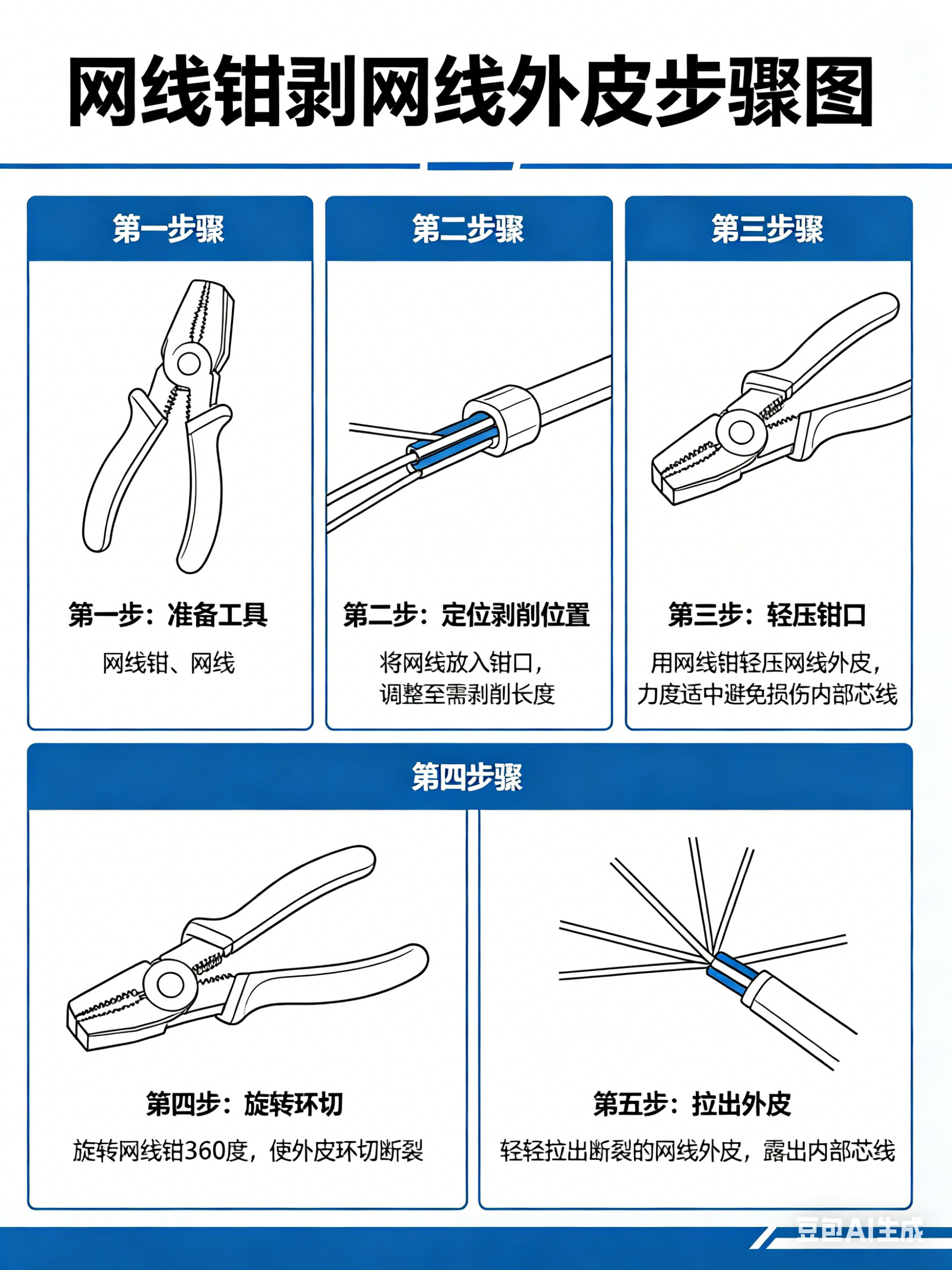 网线钳剥网线外皮步骤图

第一步骤

第一步：准备工具

网线钳、网线

第二步骤

第二步：定位剥削位置

将网线放入钳口，调整至需剥削长度

第三步骤

第三步：轻压钳口

用网线钳轻压网线外皮，力度适中避免损伤内部芯线

第四步骤

第四步：旋转环切

旋转网线钳360度，使外皮环切断裂

第五步：拉出外皮

轻轻拉出断裂的网线外皮，露出内部芯线

豆包AI生成